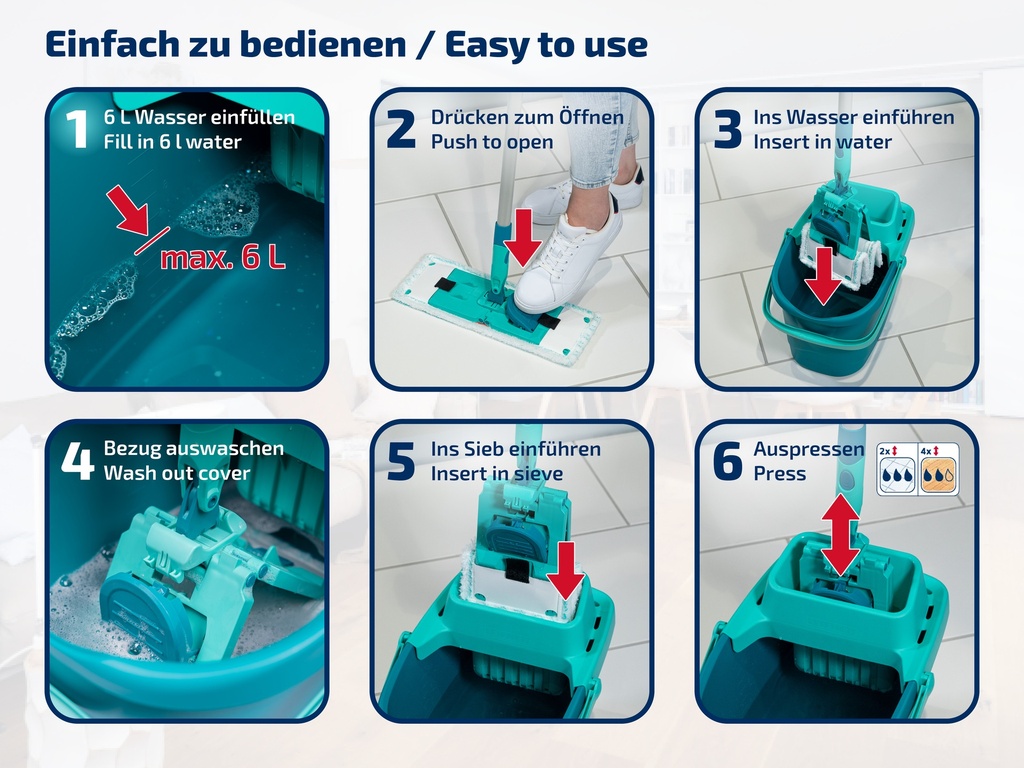 Einfach zu bedienen / Easy to use

1 6 L Wasser einfüllen
Fill in 6 l water

max. 6 L

2 Drücken zum Öffnen
Push to open

3 Ins Wasser einführen
Insert in water

4 Bezug auswaschen
Wash out cover

5 Ins Sieb einführen
Insert in sieve

6 Auspressen
Press

2x

4x